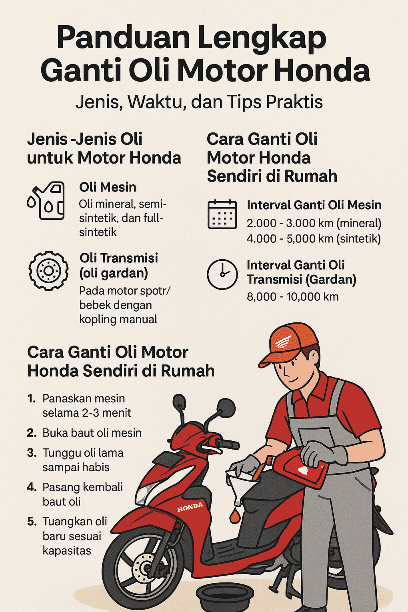 Panduan Lengkap Ganti Oli Motor Honda

Jenis, Waktu, dan Tips Praktis

Jenis -Jenis Oli untuk Motor Honda

Oli Mesin
Oli mineral, semi-sintetik, dan full-sintetik

Oli Transmisi (oli gardan)
Pada motor spotr/ bebek dengan kopling manual

Cara Ganti Oli Motor Honda Sendiri di Rumah

Interval Ganti Oli Mesin
2.000 - 3.000 km (mineral)
4.000 - 5,000 km (sintetik)

Interval Ganti Oli Transmisi (Gardan)
8,000 - 10,000 km

Cara Ganti Oli Motor Honda Sendiri di Rumah

1. Panaskan mesin selama 2-3 menit
2. Buka baut oli mesin
3. Tunggu oli lama sampai habis
4. Pasang kembali baut oli
5. Tuangkan oli baru sesuai kapasitas

HONDA